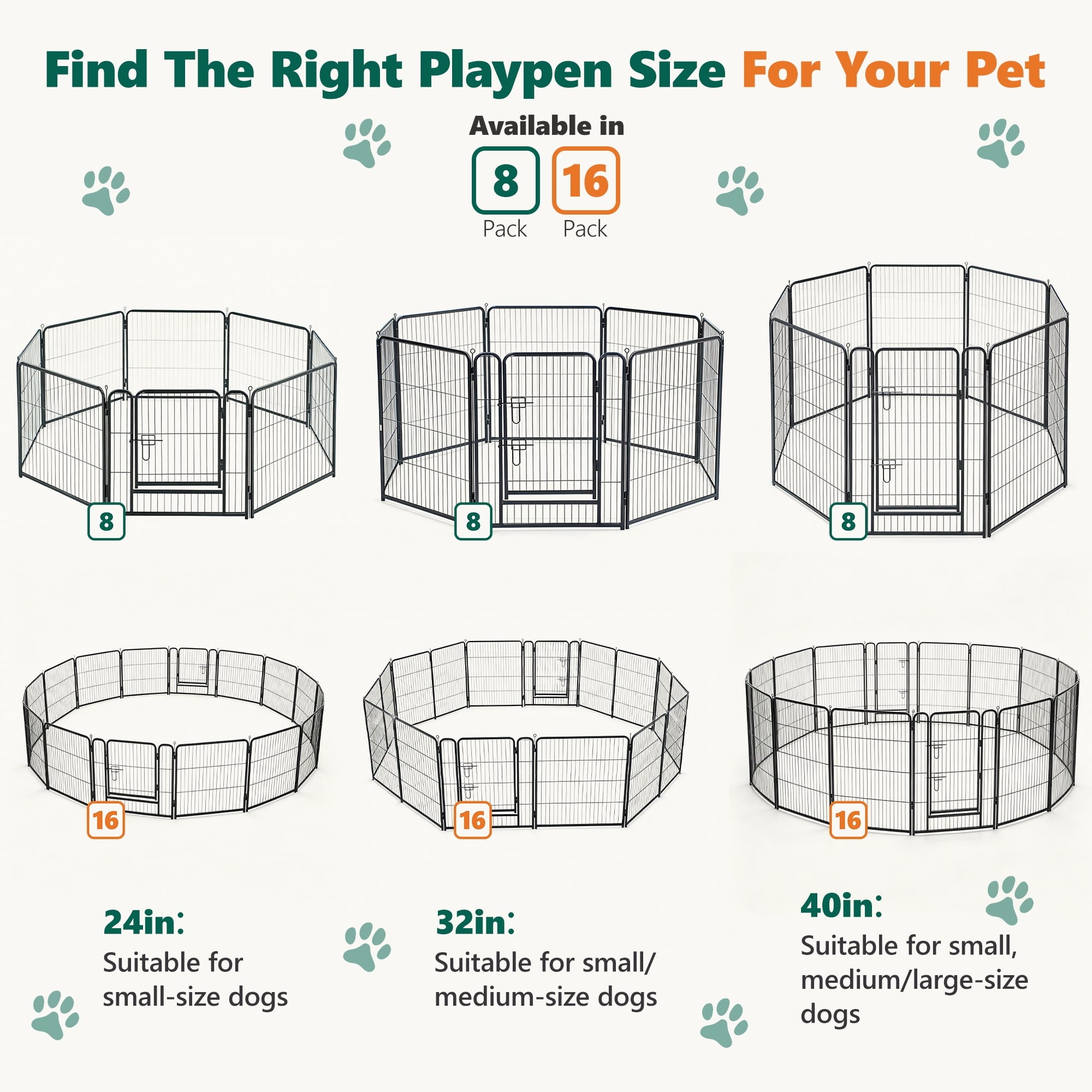 Find The Right Playpen Size For Your Pet

Available in

8
Pack

16
Pack

8

8

8

16

16

16

24in:
Suitable for small-size dogs

32in:
Suitable for small/ medium-size dogs

40in:
Suitable for small, medium/large-size dogs