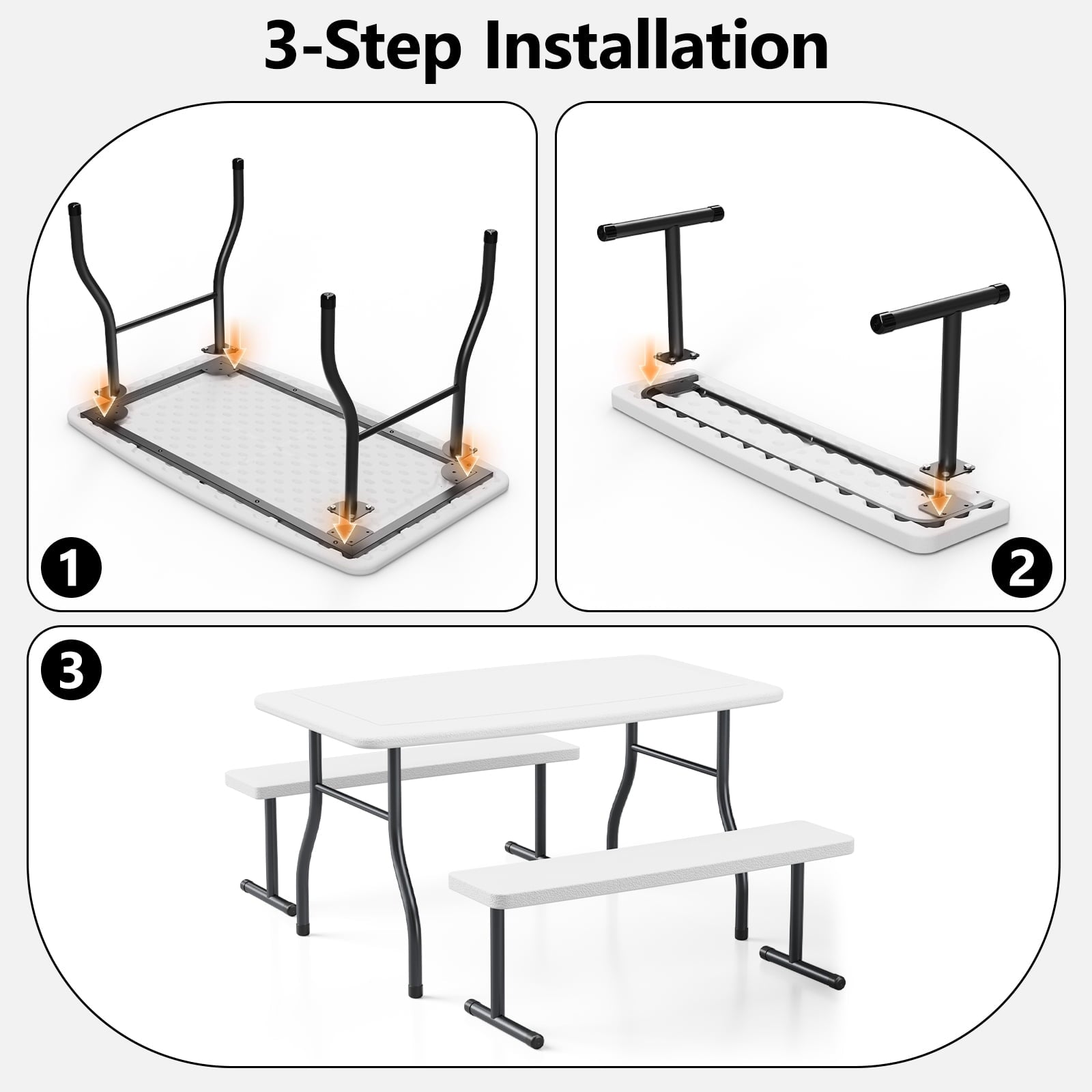 3-Step Installation

1

2

3